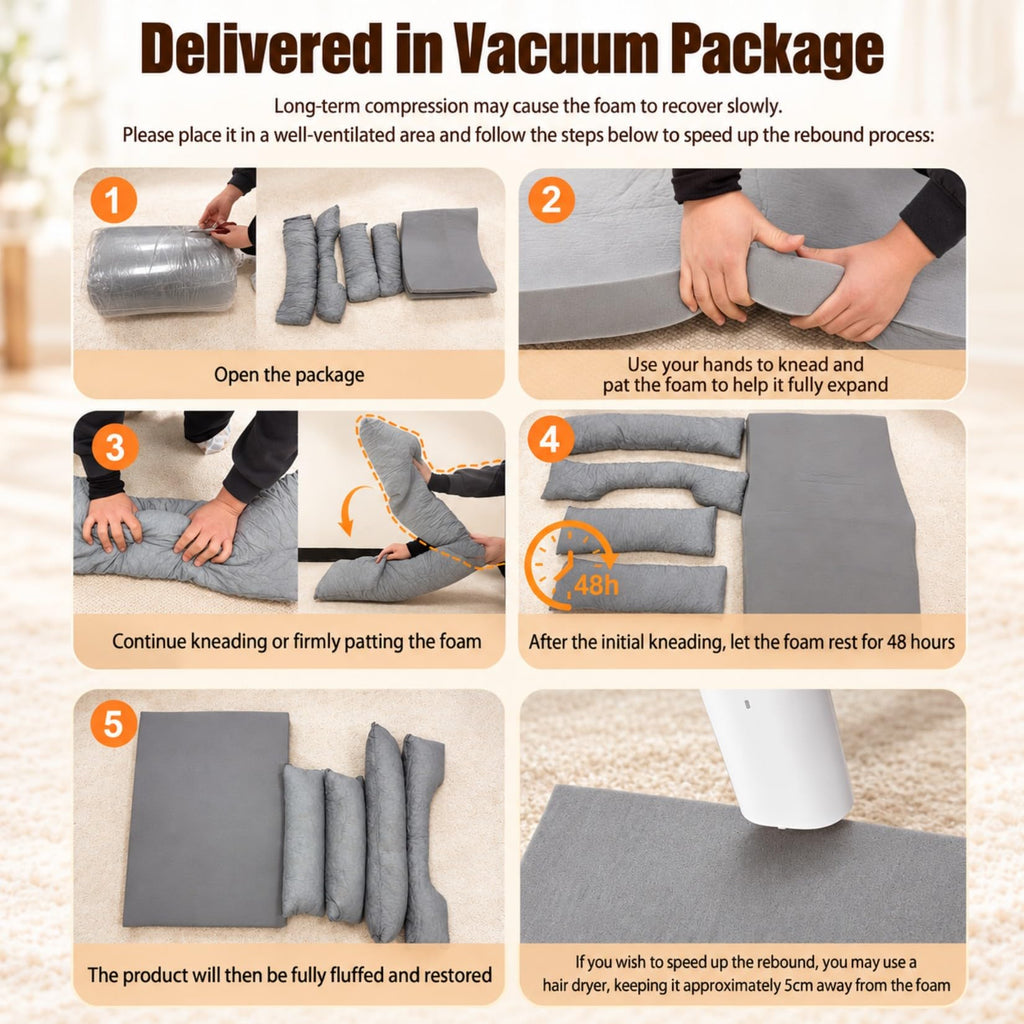 Delivered in Vacuum Package

Long-term compression may cause the foam to recover slowly.
Please place it in a well-ventilated area and follow the steps below to speed up the rebound process:

1

Open the package

2

Use your hands to knead and pat the foam to help it fully expand

3

Continue kneading or firmly patting the foam

4

48h

After the initial kneading, let the foam rest for 48 hours

5

The product will then be fully fluffed and restored

If you wish to speed up the rebound, you may use a hair dryer, keeping it approximately 5cm away from the foam